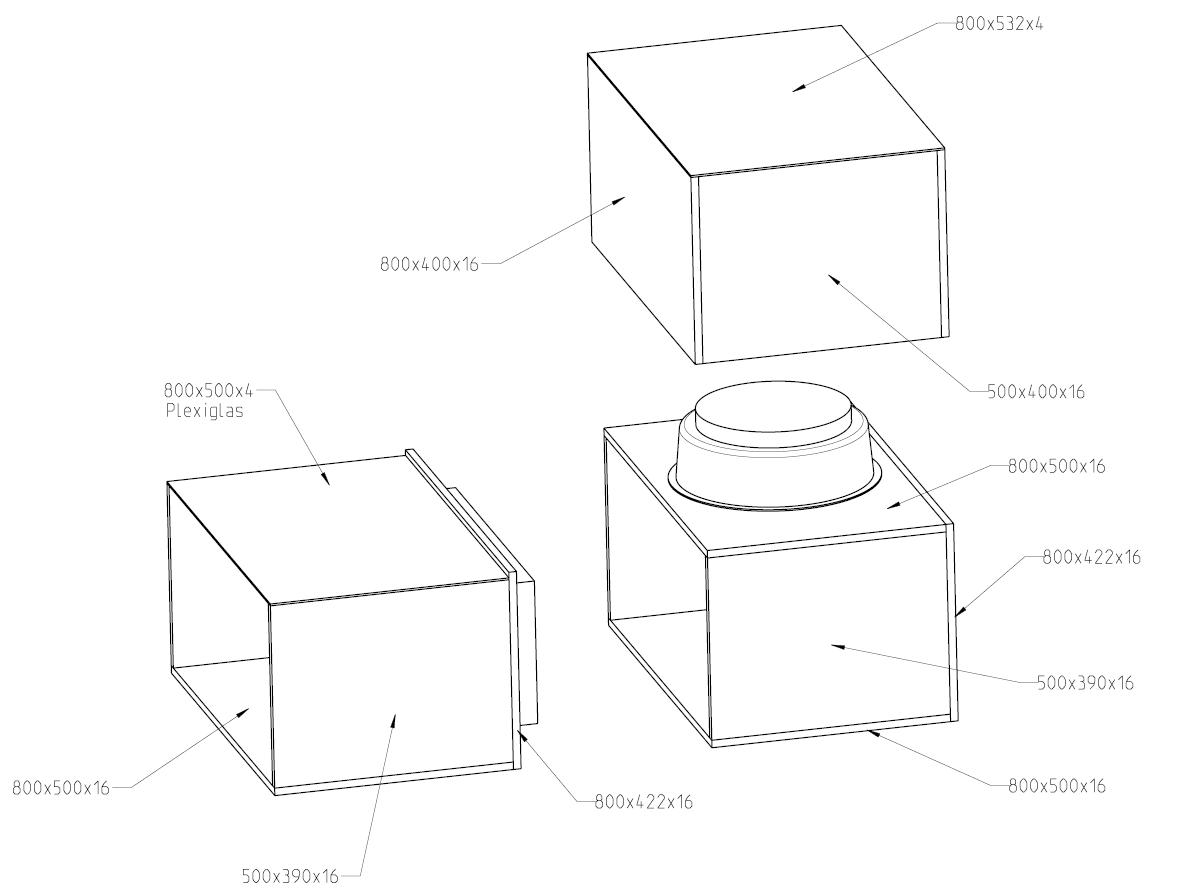 800x532x4

800x400x16

500x400x16

800x500x4
Plexiglas

800x500x16

800x422x16

500x390x16

800x500x16

800x500x16

800x422x16

500x390x16